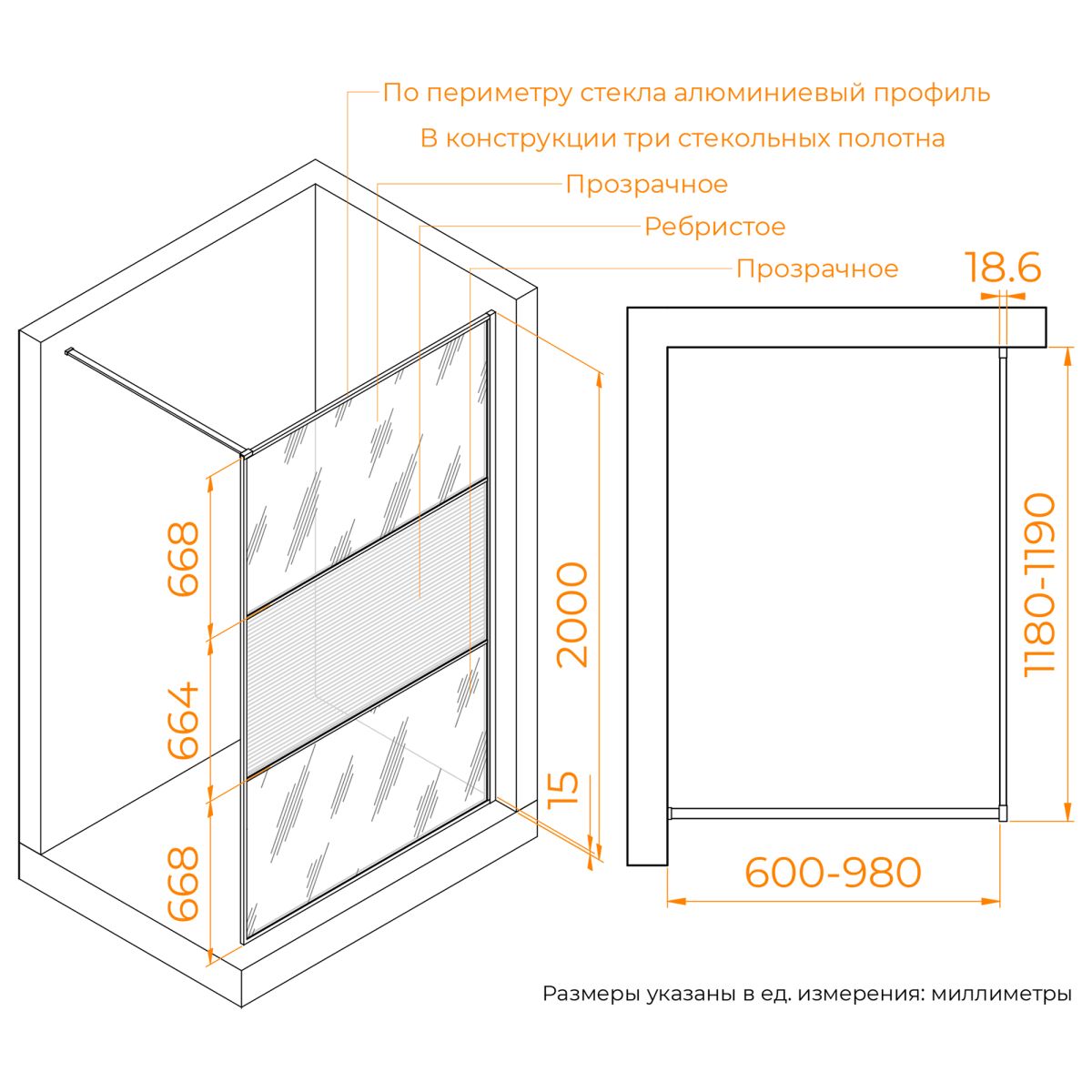 По периметру стекла алюминиевый профиль
В конструкции три стекольных полотна
Прозрачное
Ребристое
Прозрачное

18.6

668
664
668
2000
15

1180-1190

600-980

Размеры указаны в ед. измерения: миллиметры