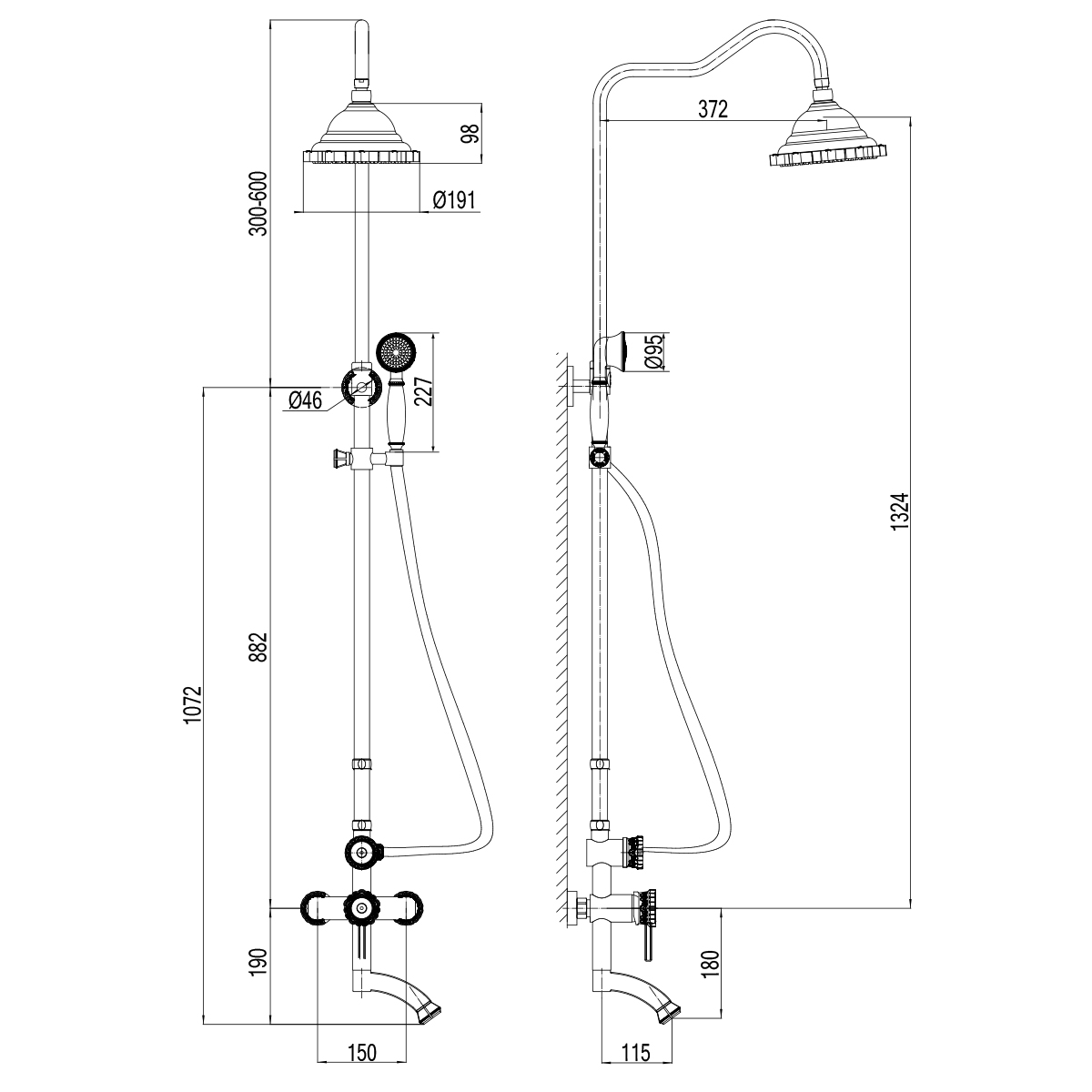 300-600
98
Ø191
Ø46
227
882
1072
190
150
372
Ø95
1324
180
115